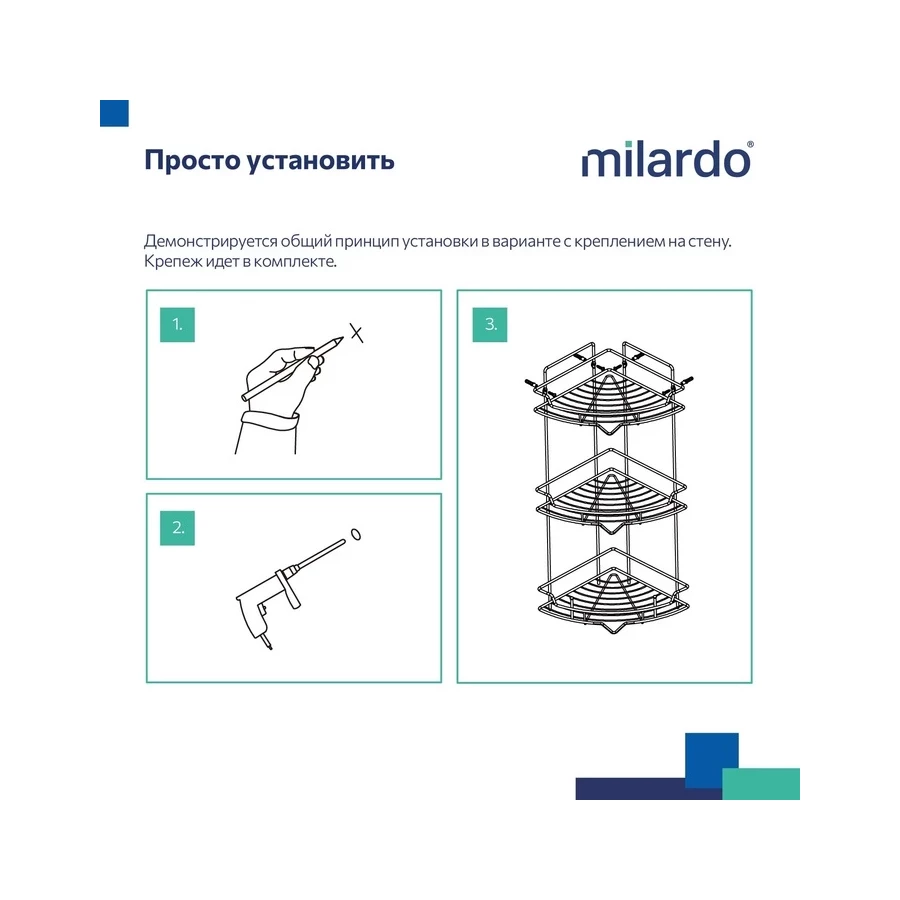 Просто установить

milardo®

Демонстрируется общий принцип установки в варианте с креплением на стену. Крепеж идет в комплекте.

1.

2.

3.