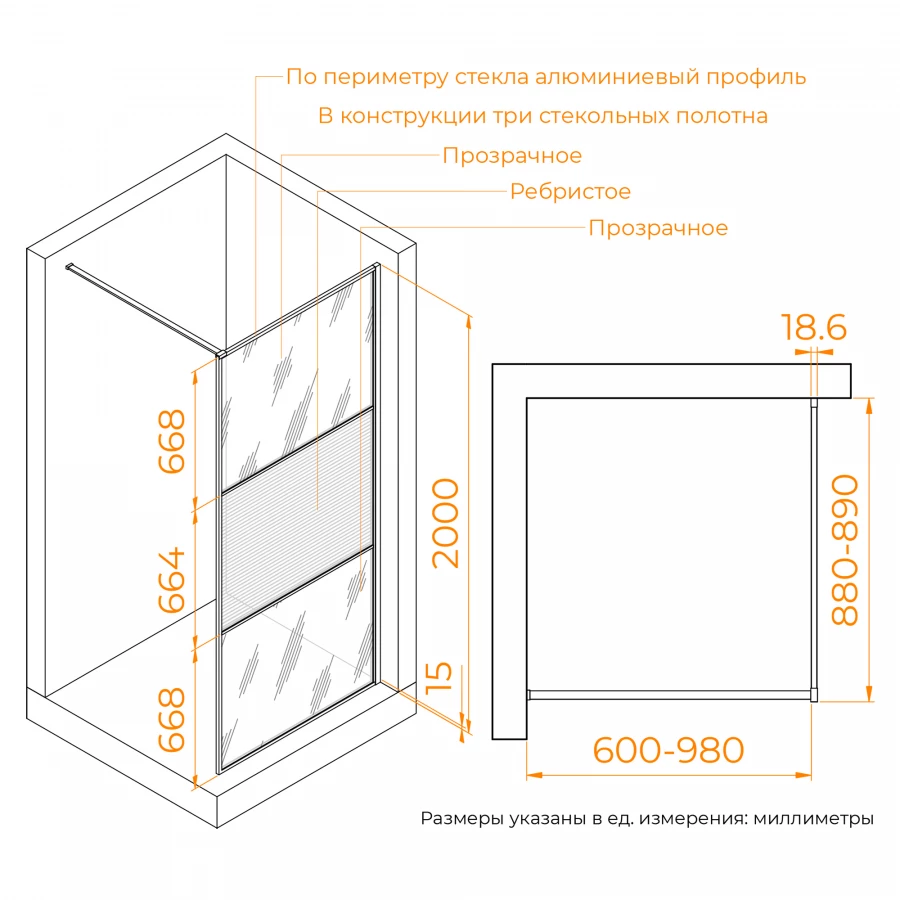 По периметру стекла алюминиевый профиль
В конструкции три стекольных полотна
Прозрачное
Ребристое
Прозрачное

668
664
668
2000
15
18.6
880-890
600-980

Размеры указаны в ед. измерения: миллиметры