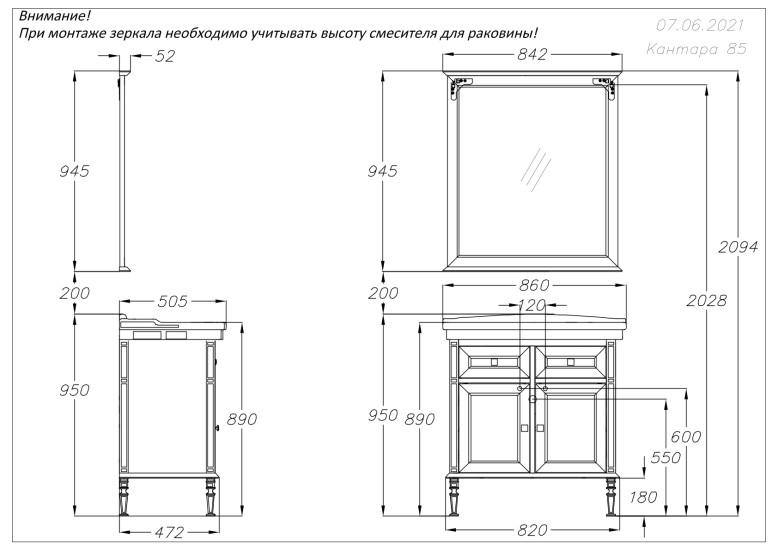 Внимание!
При монтаже зеркала необходимо учитывать высоту смесителя для раковины!

07.06.2021
Кантара 85

52
945
200
505
950
890
472

842
945
2094
2028
200
860
120
950
890
600
550
180
820