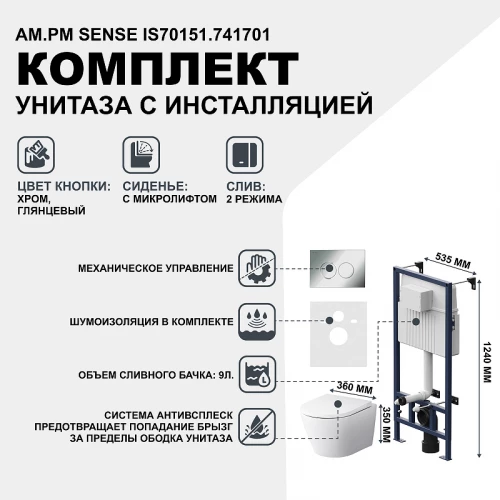 AM.PM SENSE IS70151.741701

КОМПЛЕКТ

УНИТАЗА С ИНСТАЛЛЯЦИЕЙ

ЦВЕТ КНОПКИ: ХРОМ, ГЛЯНЦЕВЫЙ

СИДЕНЬЕ: С МИКРОЛИФТОМ

СЛИВ: 2 РЕЖИМА

МЕХАНИЧЕСКОЕ УПРАВЛЕНИЕ

ШУМОИЗОЛЯЦИЯ В КОМПЛЕКТЕ

ОБЪЕМ СЛИВНОГО БАЧКА: 9Л.

СИСТЕМА АНТИВСПЛЕСК ПРЕДОТВРАЩАЕТ ПОПАДАНИЕ БРЫЗГ ЗА ПРЕДЕЛЫ ОБОДКА УНИТАЗА

535 ММ

1240 ММ

360 ММ

350 ММ