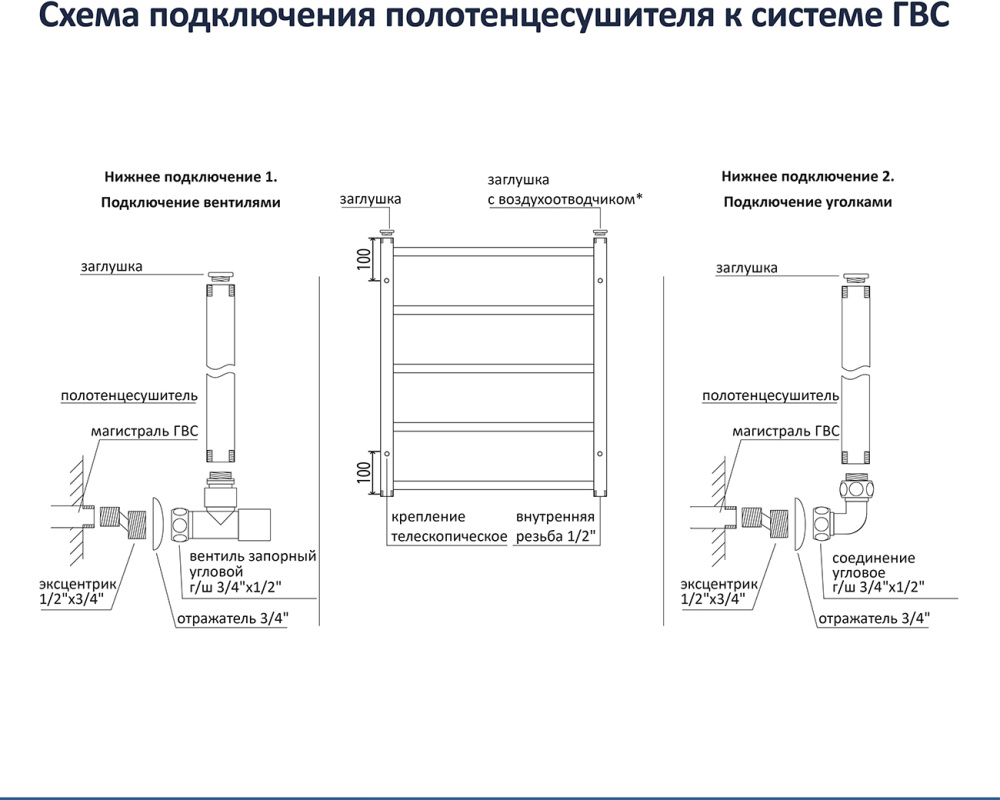 Схема подключения полотенцесушителя к системе ГВС

Нижнее подключение 1.
Подключение вентилями

заглушка

полотенцесушитель

магистраль ГВС

эксцентрик
1/2"х3/4"

вентиль запорный
угловой
г/ш 3/4"х1/2"

отражатель 3/4"

заглушка

заглушка
с воздухоотводчиком*

100

100

крепление
телескопическое

внутренняя
резьба 1/2"

Нижнее подключение 2.
Подключение уголками

заглушка

полотенцесушитель

магистраль ГВС

эксцентрик
1/2"х3/4"

соединение
угловое
г/ш 3/4"х1/2"

отражатель 3/4"