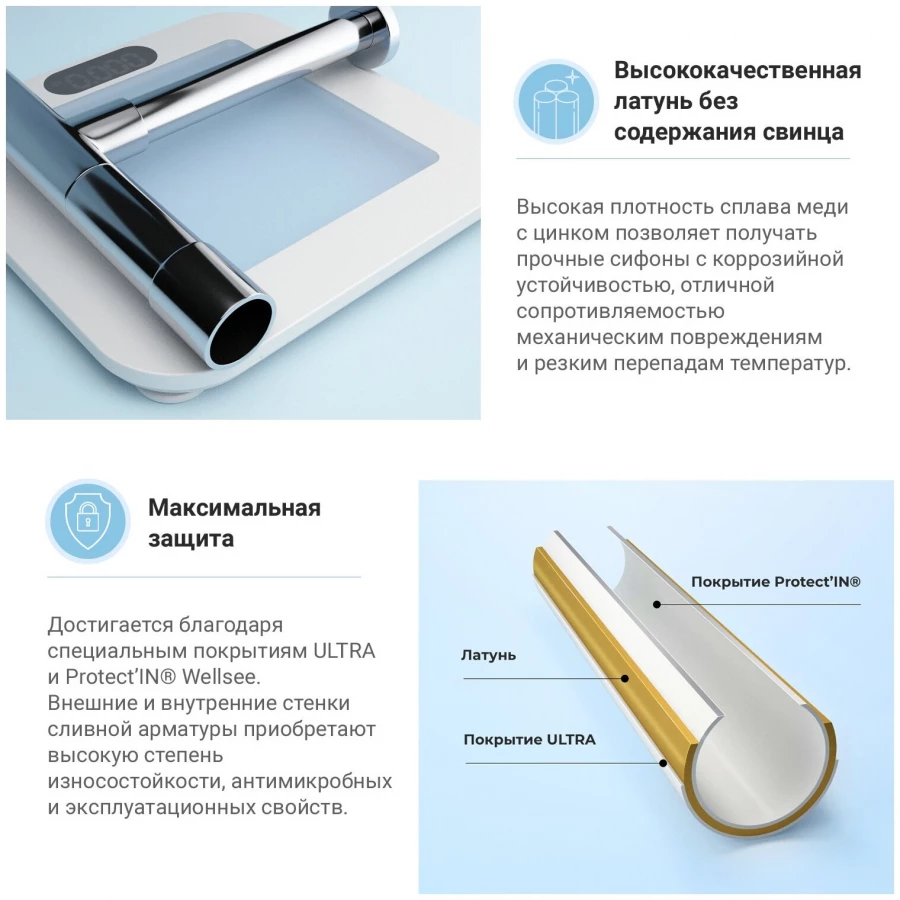 Высококачественная латунь без содержания свинца

Высокая плотность сплава меди с цинком позволяет получать прочные сифоны с коррозийной устойчивостью, отличной сопротивляемостью механическим повреждениям и резким перепадам температур.

Максимальная защита

Достигается благодаря специальным покрытиям ULTRA и Protect'IN® Wellsee. Внешние и внутренние стенки сливной арматуры приобретают высокую степень износостойкости, антимикробных и эксплуатационных свойств.

Покрытие Protect'IN®

Латунь

Покрытие ULTRA