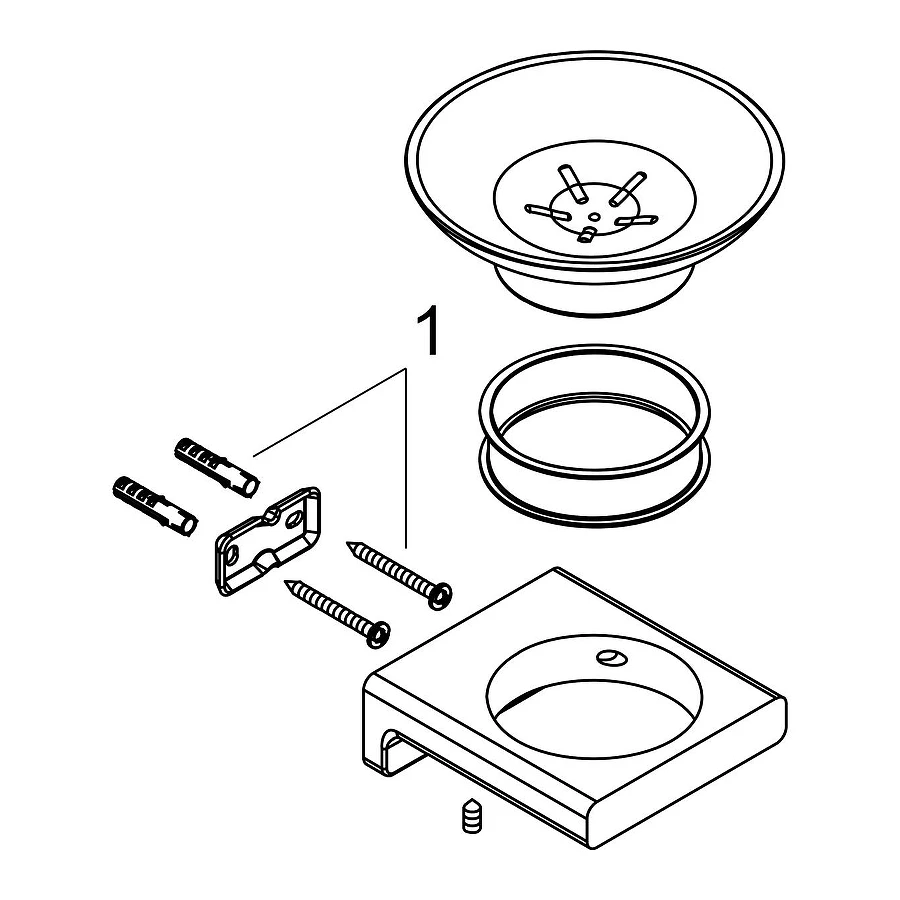 1