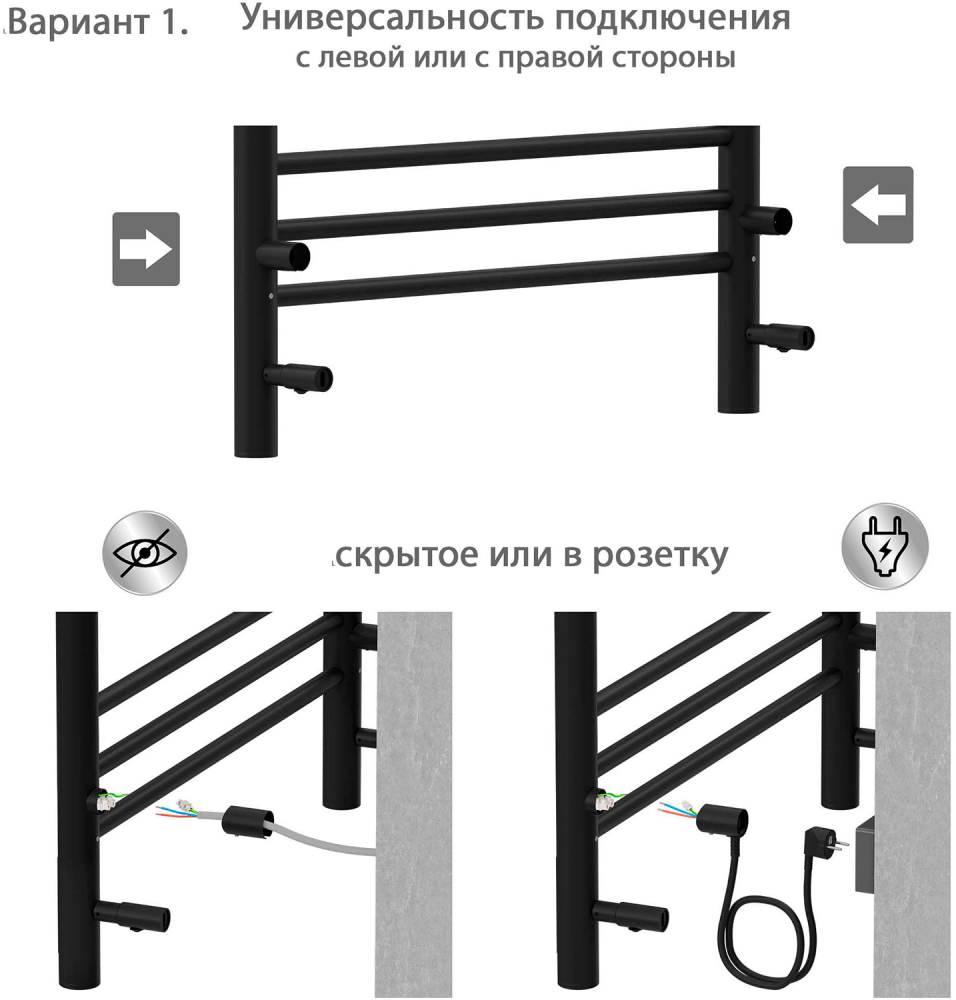 Вариант 1.

Универсальность подключения
с левой или с правой стороны

скрытое или в розетку