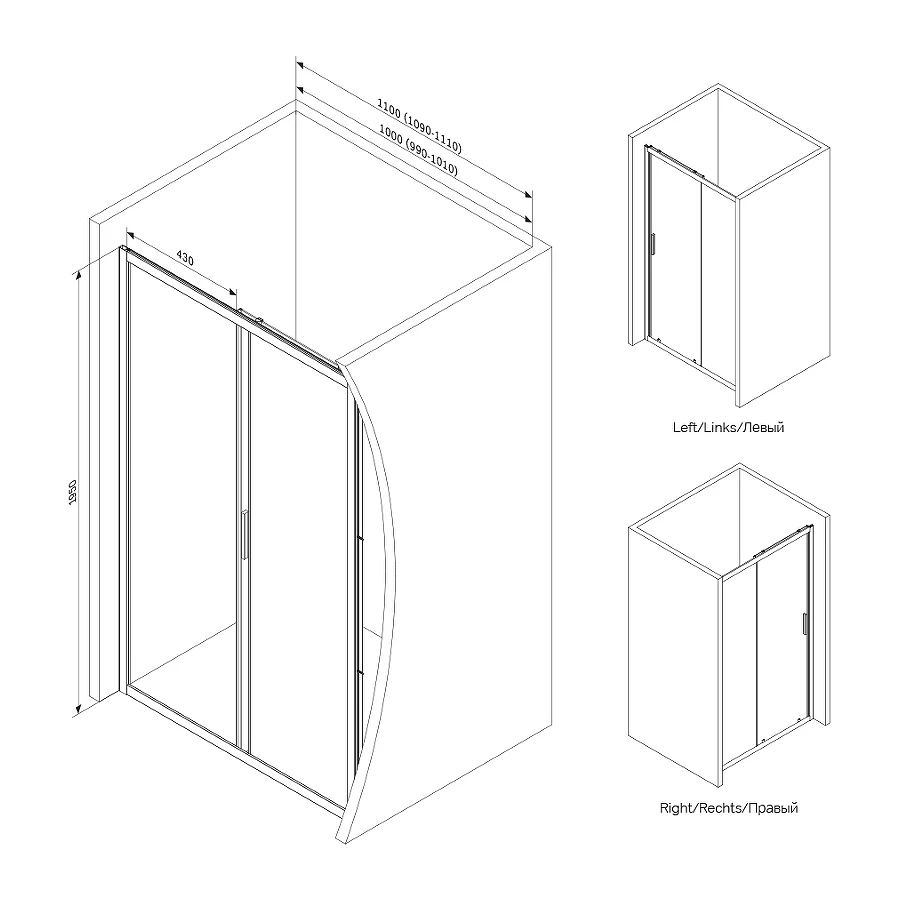 1100 (1090-1110)
1000 (990-1010)
430
1950
Left/Links/Левый
Right/Rechts/Правый