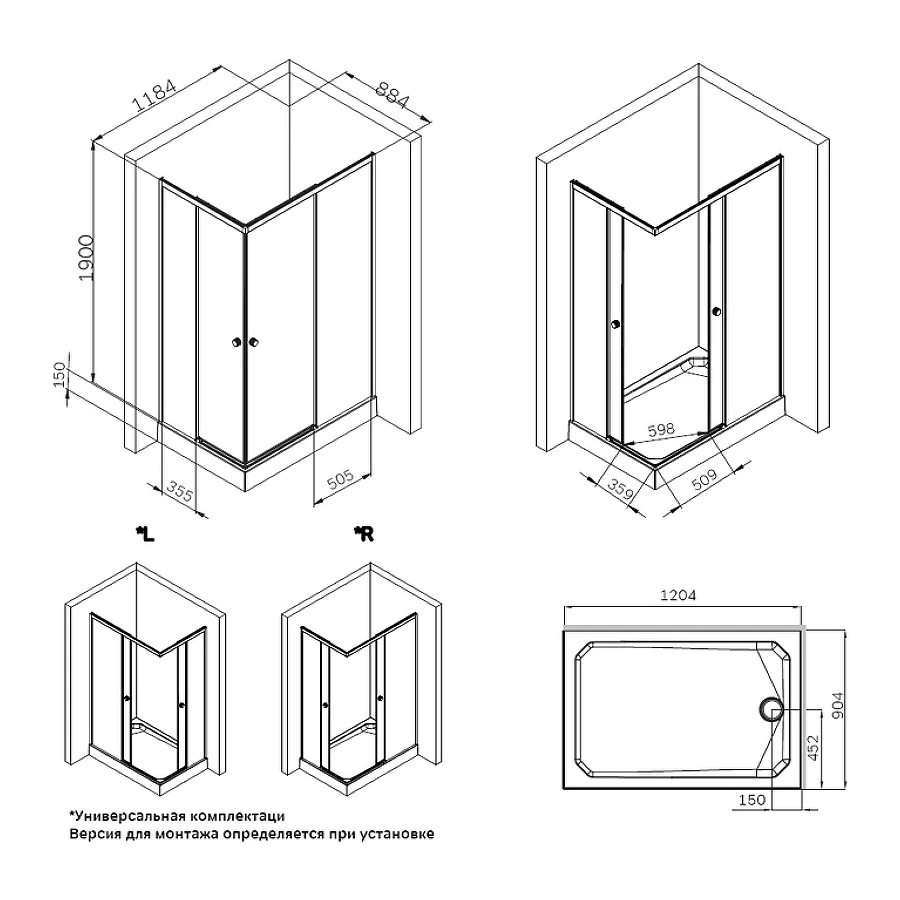 1184
884
1900
150
355
505
598
359
509
*L
*R
1204
904
452
150
*Универсальная комплектаци
Версия для монтажа определяется при установке