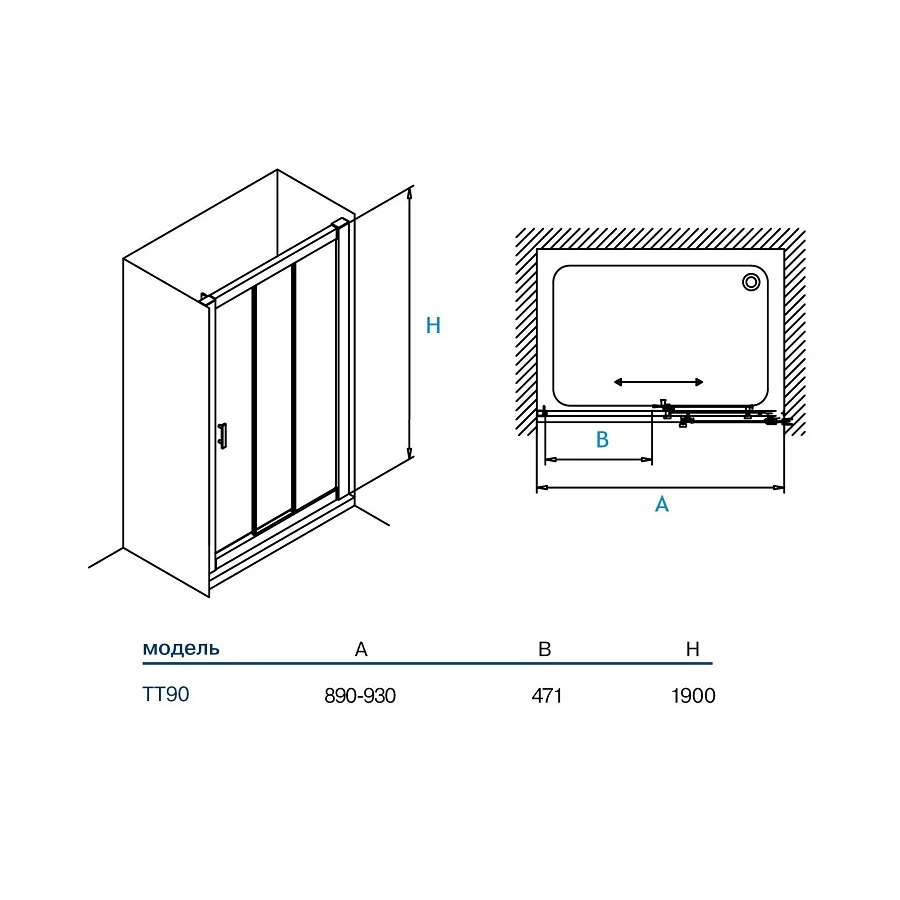 H

B

A

| модель | A | B | H |
|---|---|---|---|
| TT90 | 890-930 | 471 | 1900 |