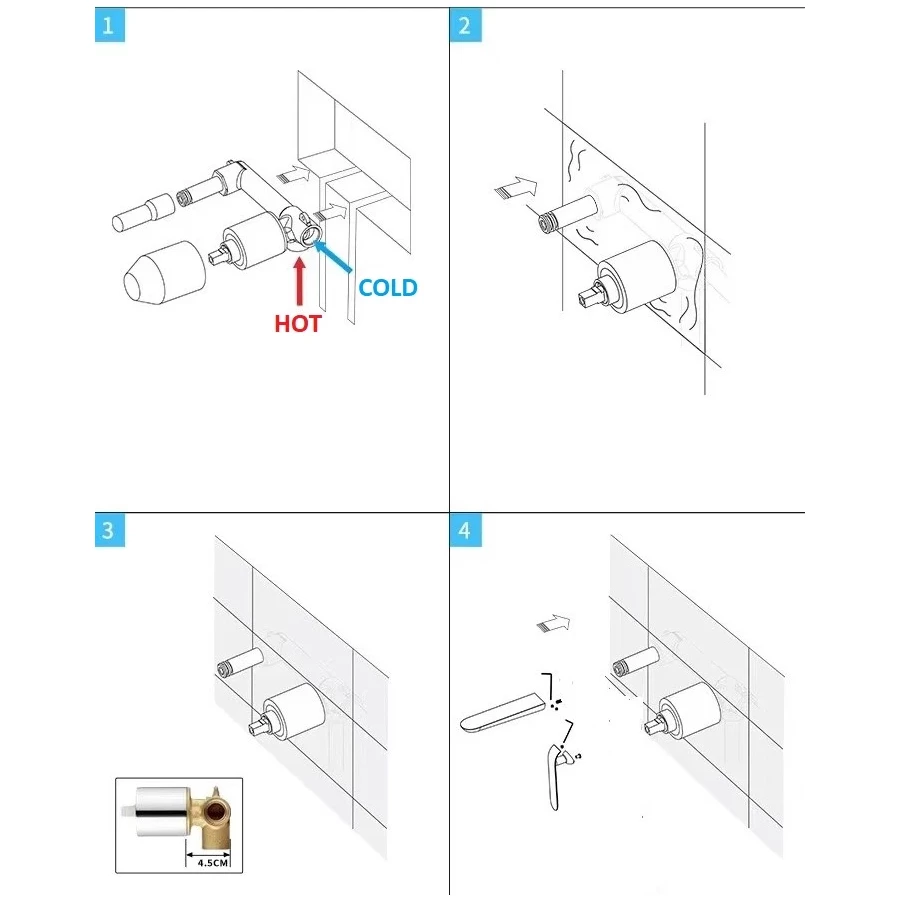 1

COLD

HOT

2

3

4.5CM

4