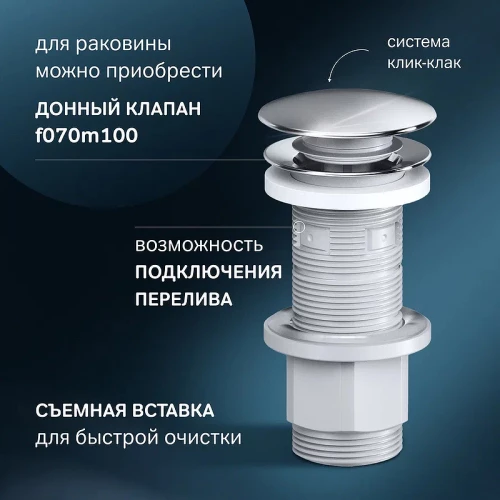 для раковины можно приобрести

ДОННЫЙ КЛАПАН f070m100

система клик-клак

возможность ПОДКЛЮЧЕНИЯ ПЕРЕЛИВА

СЪЕМНАЯ ВСТАВКА для быстрой очистки