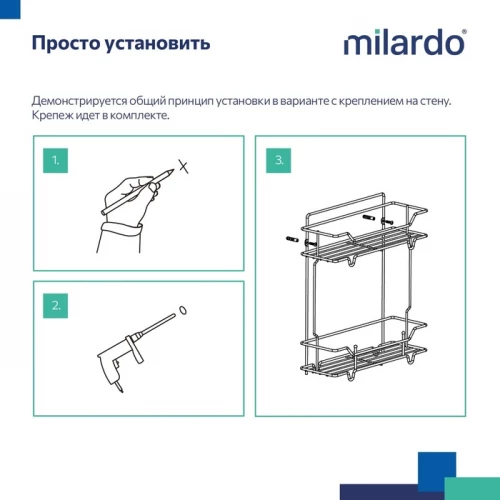 Просто установить

milardo®

Демонстрируется общий принцип установки в варианте с креплением на стену. Крепеж идет в комплекте.

1.

2.

3.