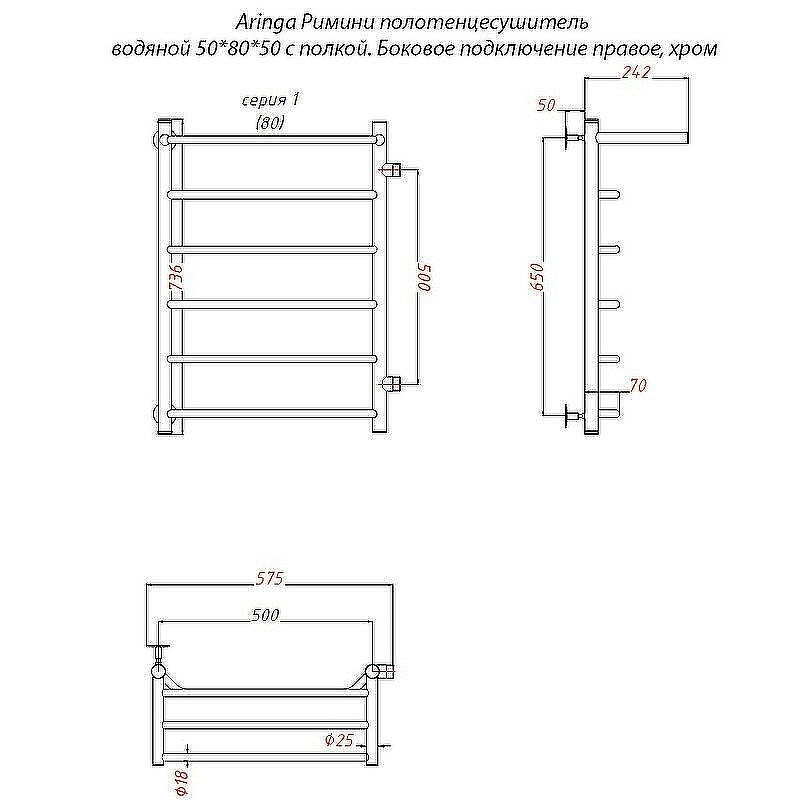 Aringa Римини полотенцесушитель водяной 50*80*50 с полкой. Боковое подключение правое, хром

серия 1
(80)

736

500

242

50

650

70

575

500

Ф25

Ф18