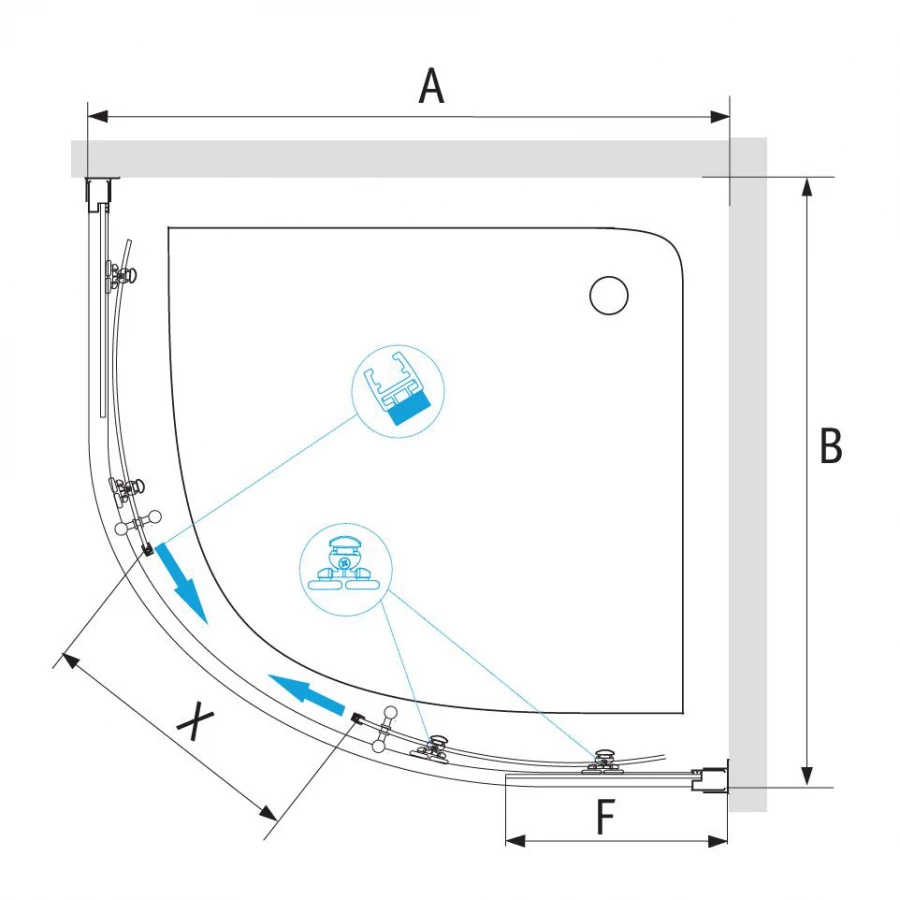 A
B
X
F