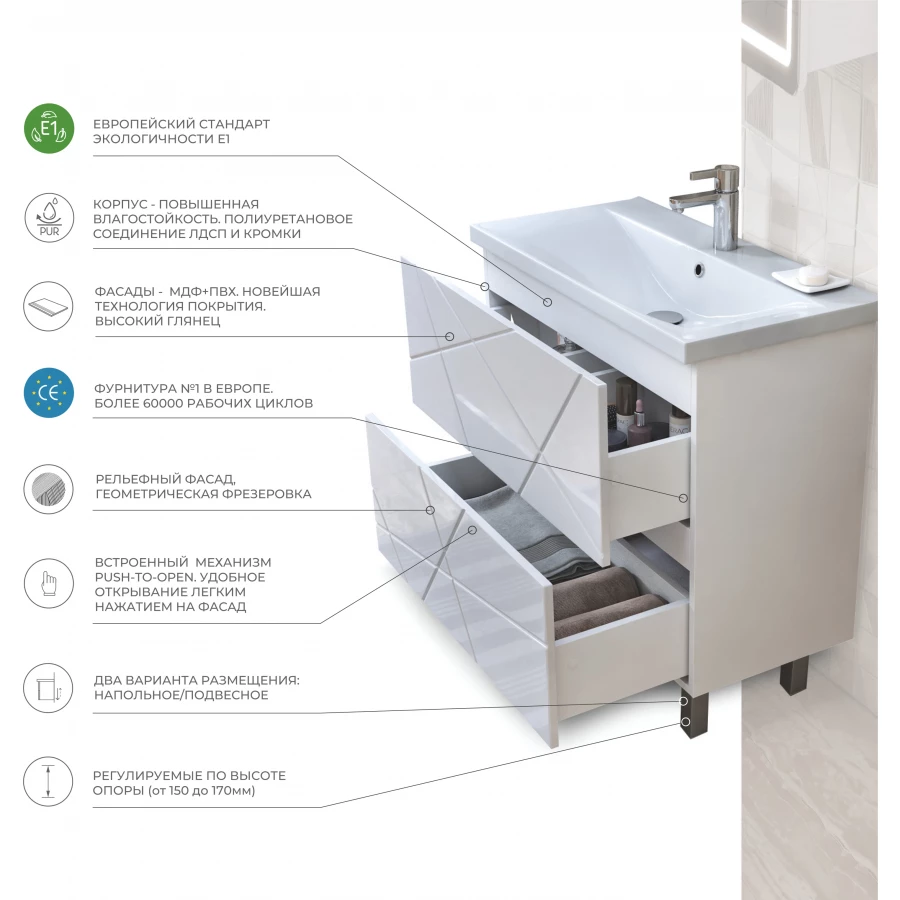 E1

ЕВРОПЕЙСКИЙ СТАНДАРТ ЭКОЛОГИЧНОСТИ Е1

PUR

КОРПУС - ПОВЫШЕННАЯ ВЛАГОСТОЙКОСТЬ. ПОЛИУРЕТАНОВОЕ СОЕДИНЕНИЕ ЛДСП И КРОМКИ

ФАСАДЫ - МДФ+ПВХ. НОВЕЙШАЯ ТЕХНОЛОГИЯ ПОКРЫТИЯ. ВЫСОКИЙ ГЛЯНЕЦ

CE

ФУРНИТУРА №1 В ЕВРОПЕ. БОЛЕЕ 60000 РАБОЧИХ ЦИКЛОВ

РЕЛЬЕФНЫЙ ФАСАД, ГЕОМЕТРИЧЕСКАЯ ФРЕЗЕРОВКА

ВСТРОЕННЫЙ МЕХАНИЗМ PUSH-TO-OPEN. УДОБНОЕ ОТКРЫВАНИЕ ЛЕГКИМ НАЖАТИЕМ НА ФАСАД

ДВА ВАРИАНТА РАЗМЕЩЕНИЯ: НАПОЛЬНОЕ/ПОДВЕСНОЕ

РЕГУЛИРУЕМЫЕ ПО ВЫСОТЕ ОПОРЫ (от 150 до 170мм)