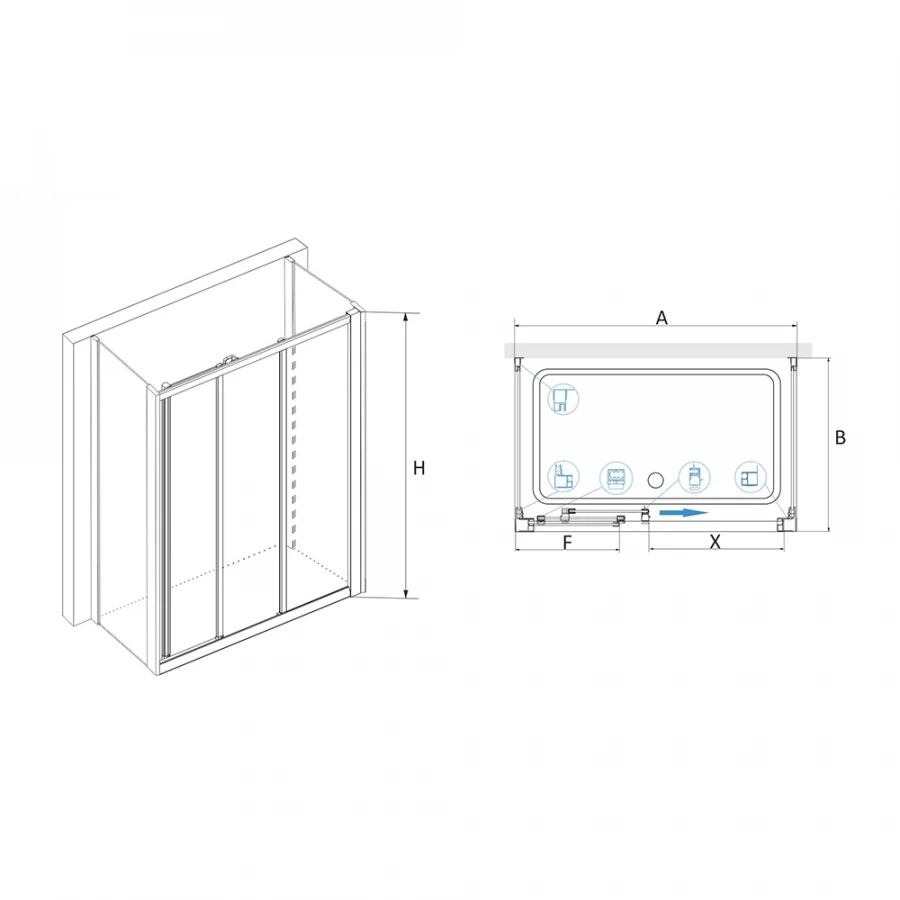 H

A

B

F

X