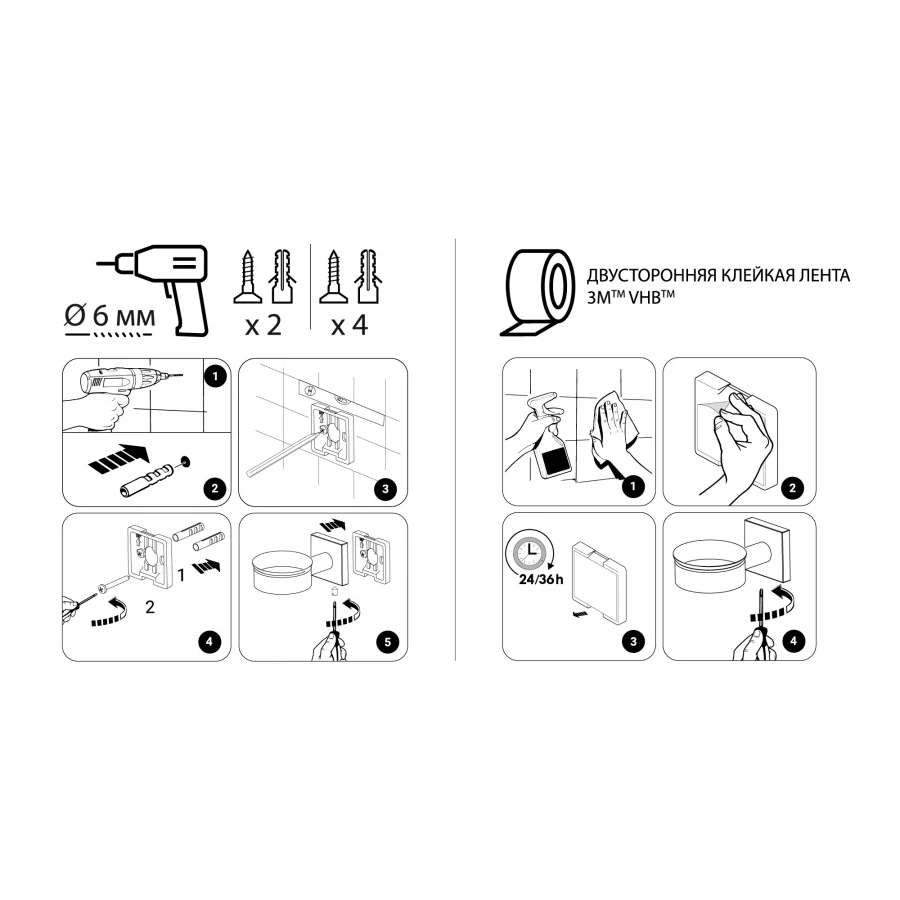 Ø 6 мм

x 2

x 4

1

2

3

1

2

4

5

ДВУСТОРОННЯЯ КЛЕЙКАЯ ЛЕНТА 3M™ VHB™

1

2

24/36h

3

4