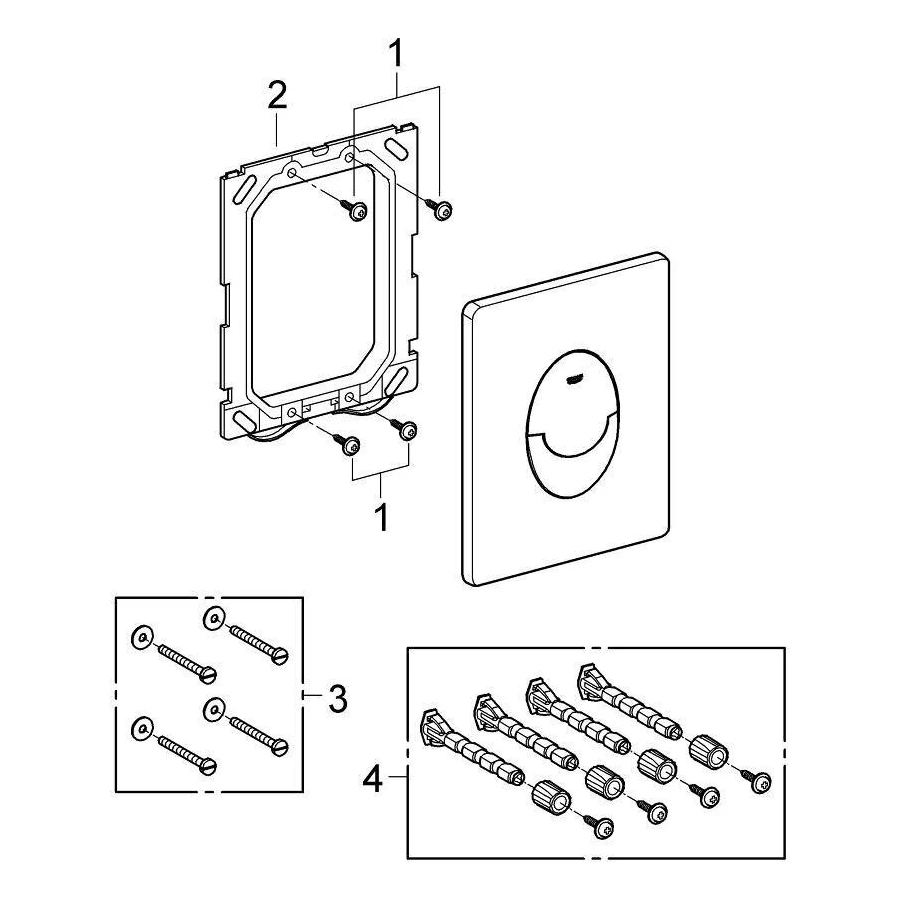 1
2
1
3
4