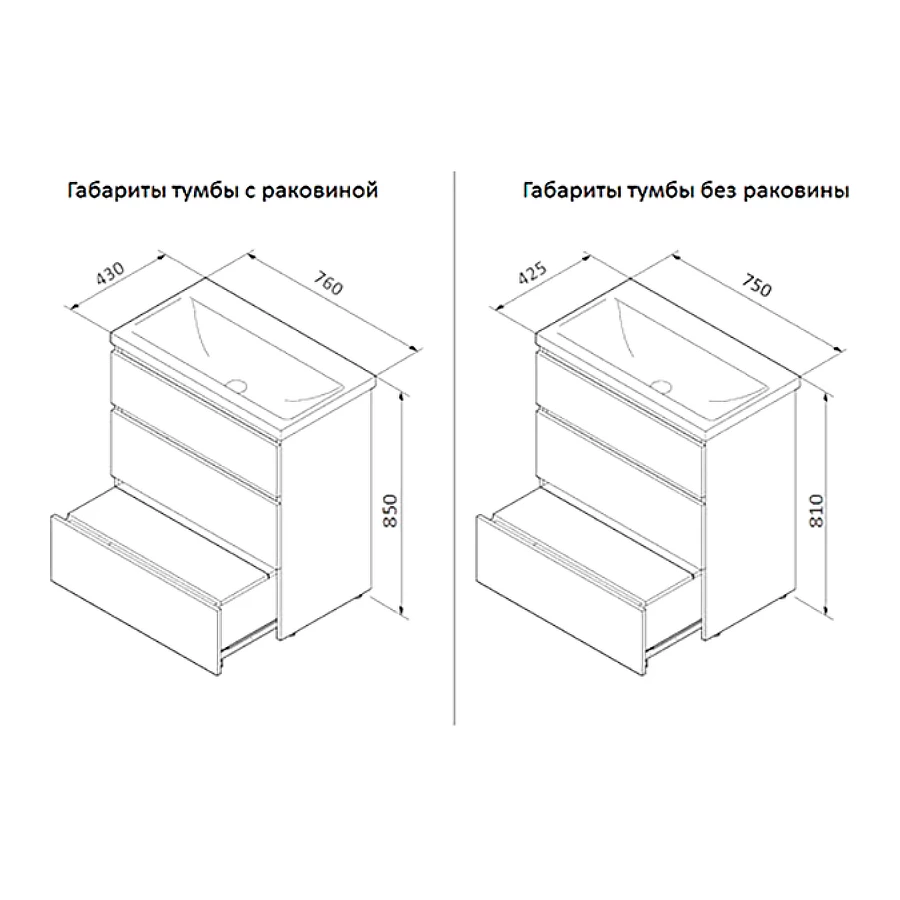 Габариты тумбы с раковиной

430
760
850

Габариты тумбы без раковины

425
750
810