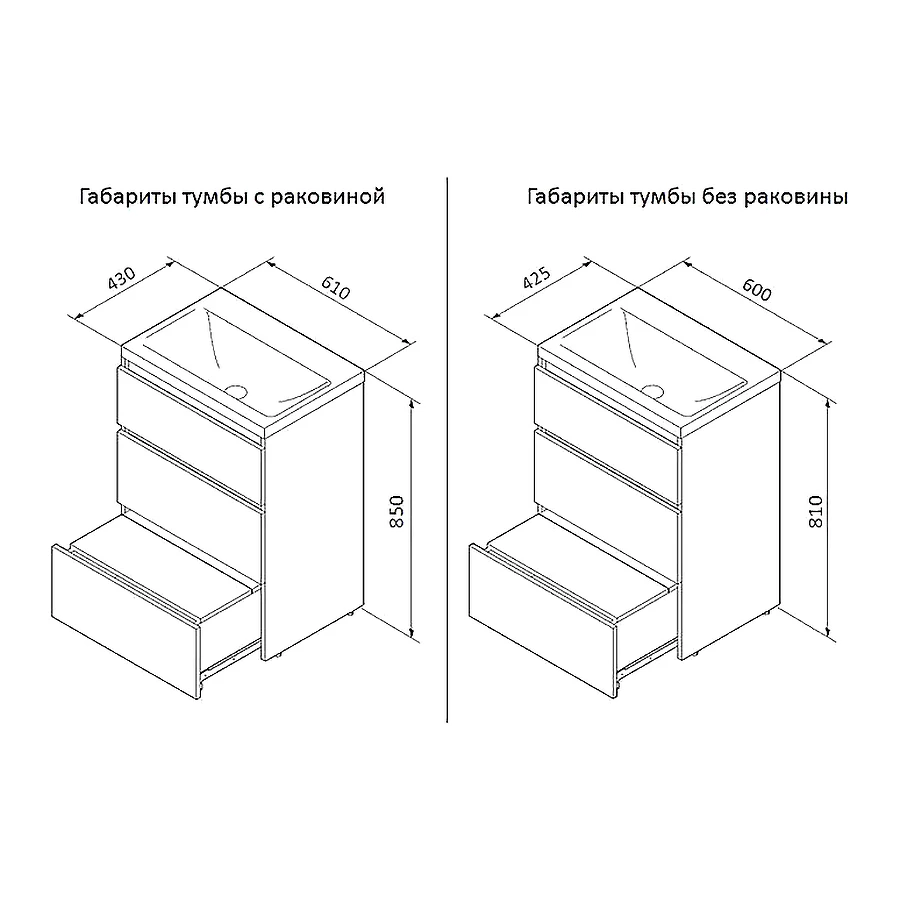 Габариты тумбы с раковиной

430

610

850

Габариты тумбы без раковины

425

600

810