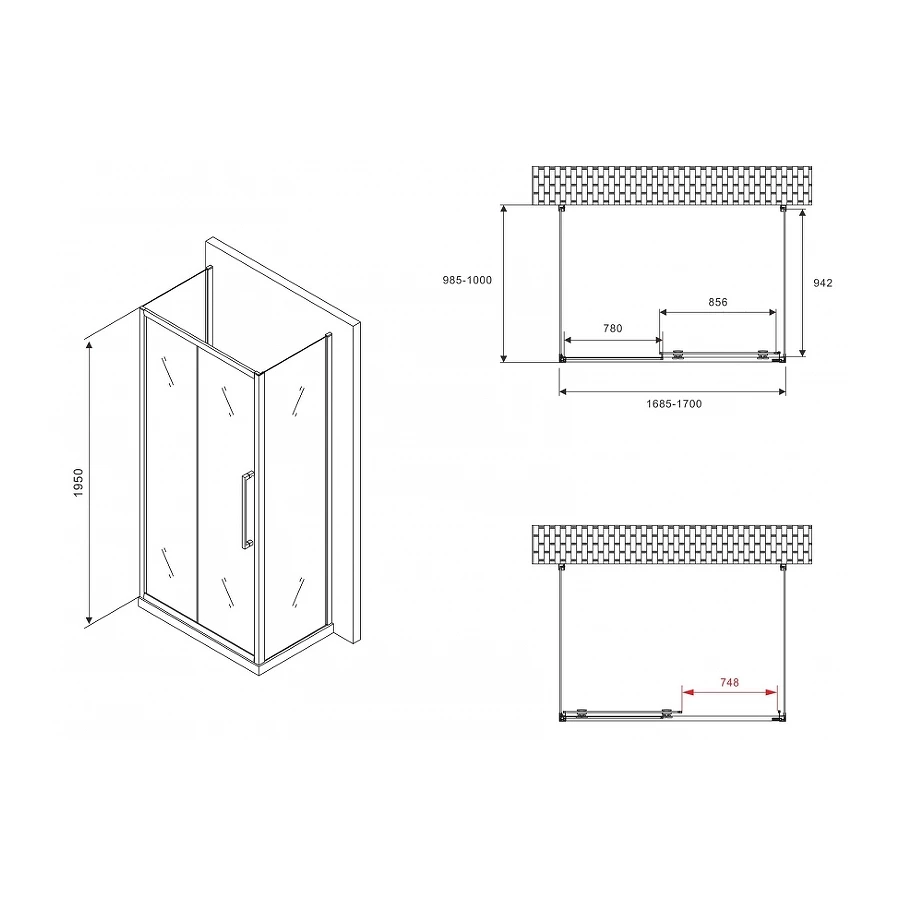 1950

985-1000

942

856

780

1685-1700

748