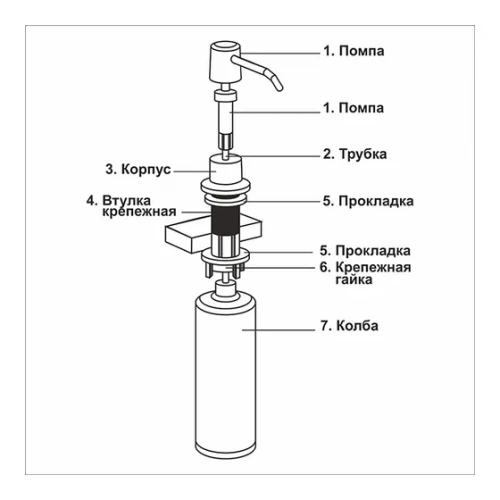 1. Помпа
1. Помпа
2. Трубка
3. Корпус
4. Втулка крепежная
5. Прокладка
5. Прокладка
6. Крепежная гайка
7. Колба