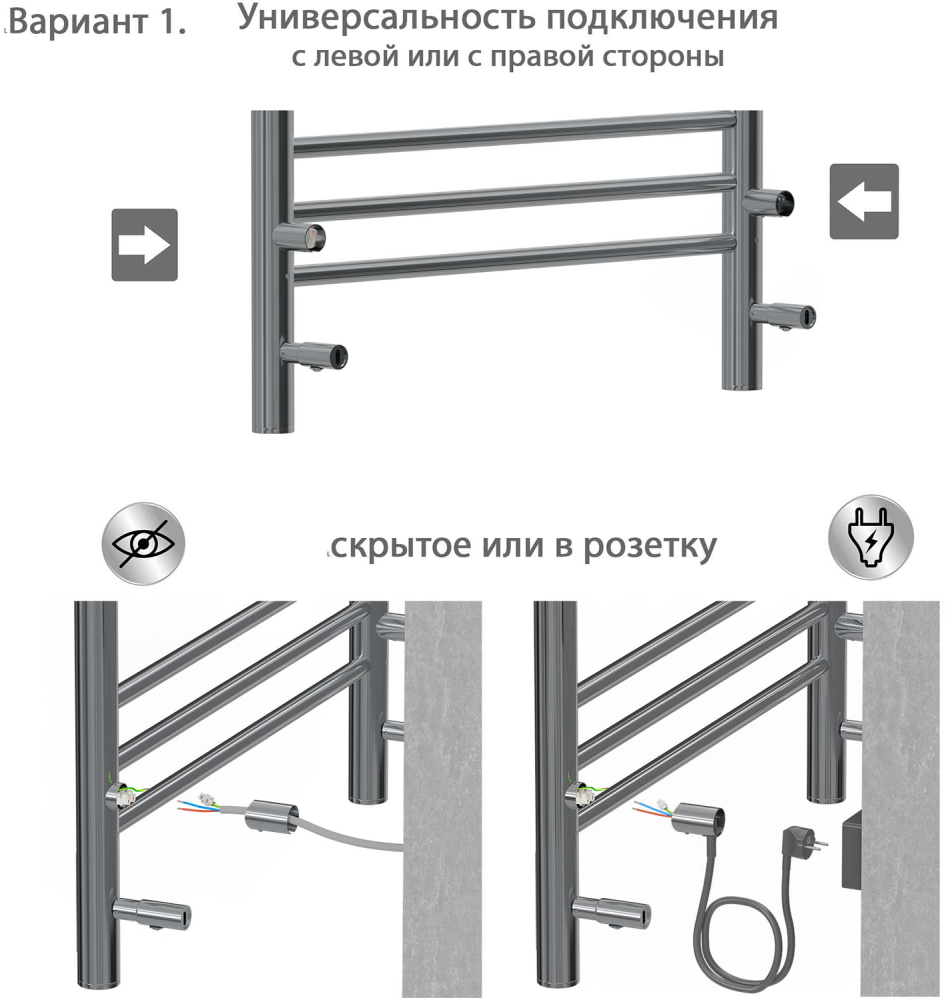 Вариант 1. Универсальность подключения
с левой или с правой стороны

скрытое или в розетку