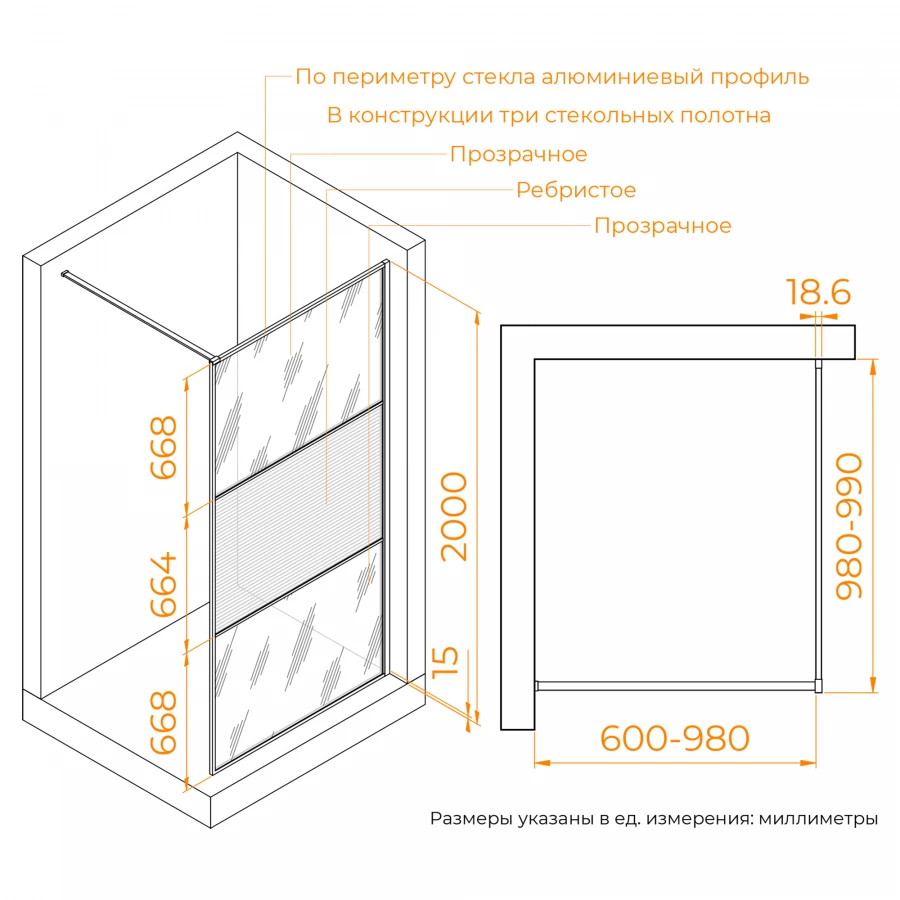 По периметру стекла алюминиевый профиль
В конструкции три стекольных полотна
Прозрачное
Ребристое
Прозрачное

668
664
668
2000
15
18.6
980-990
600-980

Размеры указаны в ед. измерения: миллиметры