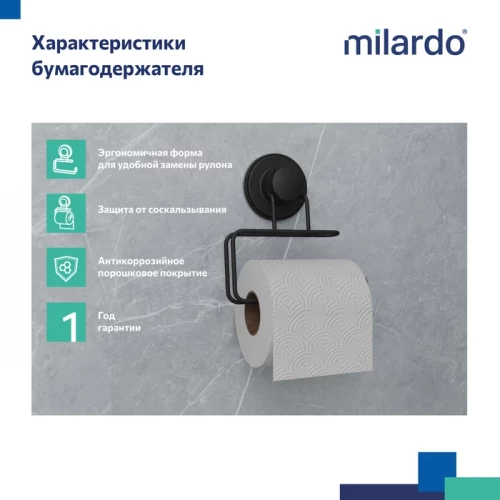 Характеристики бумагодержателя

milardo®

Эргономичная форма для удобной замены рулона

Защита от соскальзывания

Антикоррозийное порошковое покрытие

1

Год гарантии