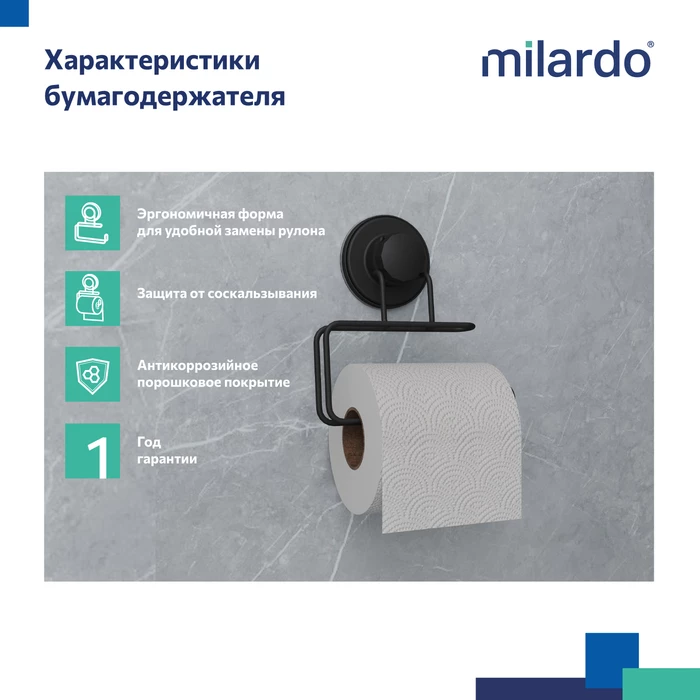 Характеристики бумагодержателя

milardo®

Эргономичная форма для удобной замены рулона

Защита от соскальзывания

Антикоррозийное порошковое покрытие

1

Год гарантии