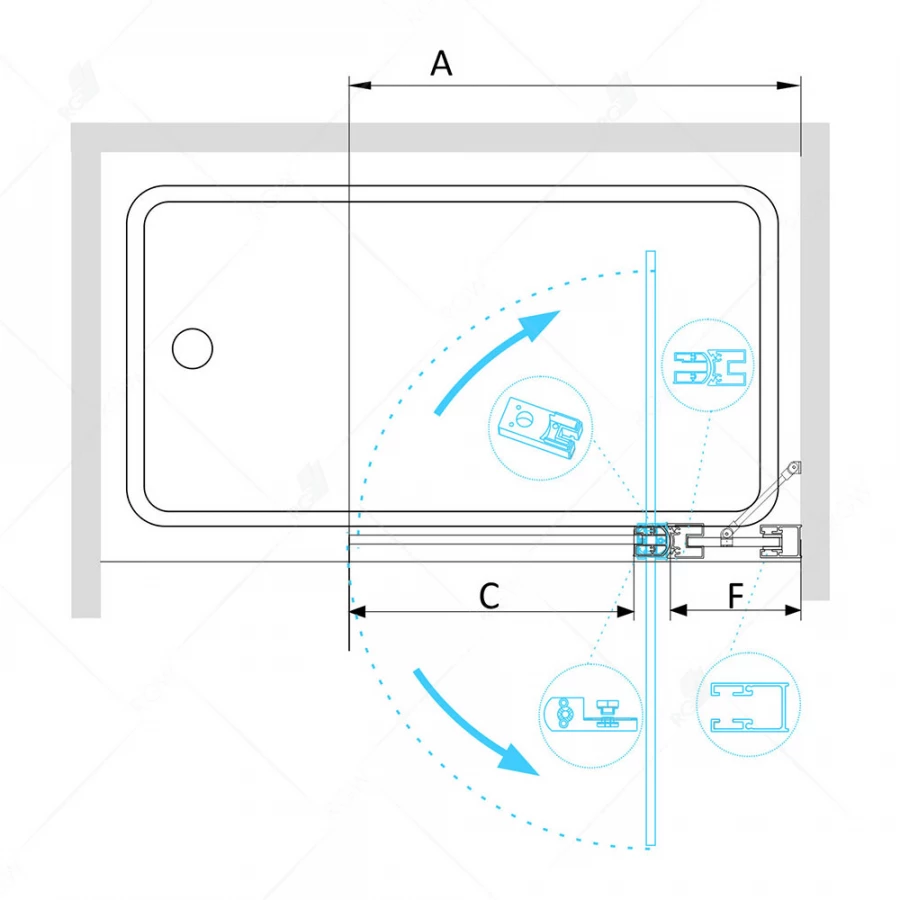 A

C

F