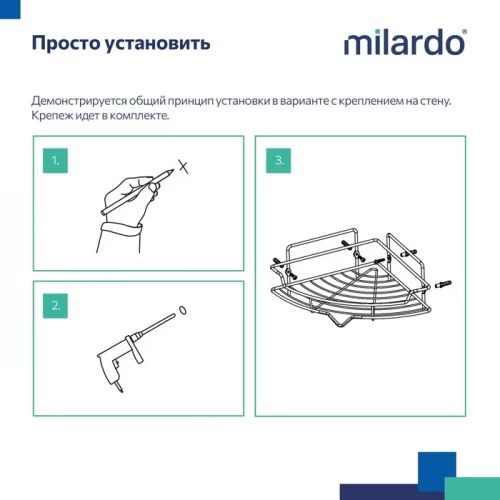 Просто установить

milardo®

Демонстрируется общий принцип установки в варианте с креплением на стену. Крепеж идет в комплекте.

1.

2.

3.