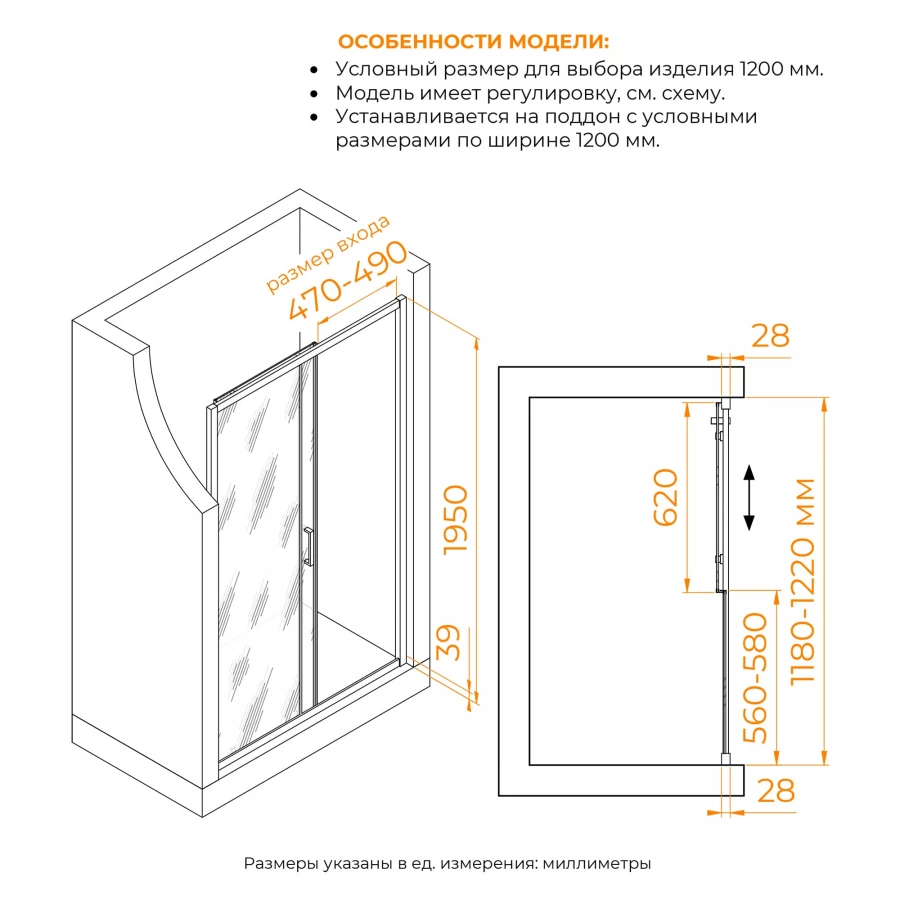 ОСОБЕННОСТИ МОДЕЛИ:
• Условный размер для выбора изделия 1200 мм.
• Модель имеет регулировку, см. схему.
• Устанавливается на поддон с условными размерами по ширине 1200 мм.

размер входа
470-490
1950
39
28
620
560-580
1180-1220 мм
28

Размеры указаны в ед. измерения: миллиметры